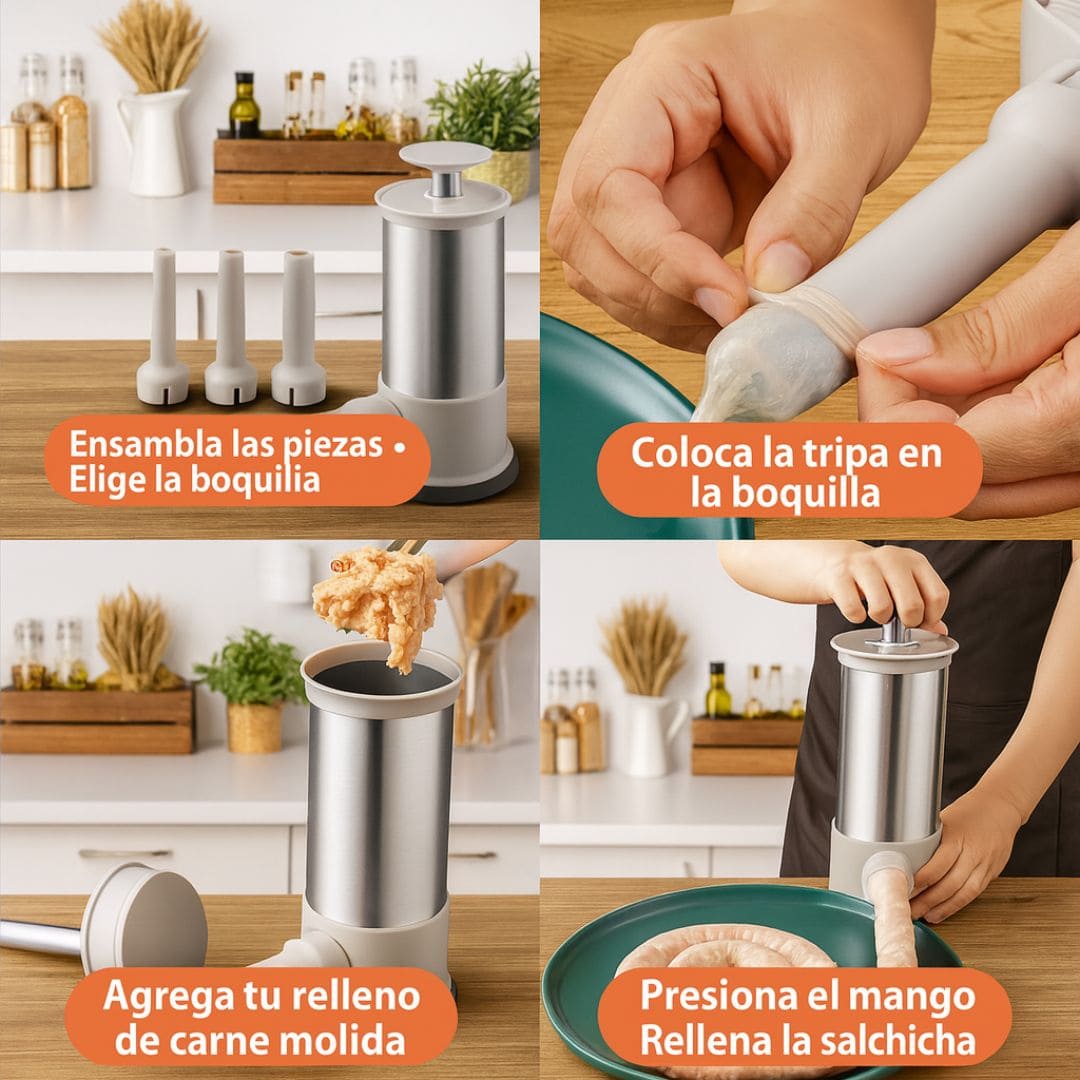 Ensambla las piezas • Elige la boquilia

Coloca la tripa en la boquilla

Agrega tu relleno de carne molida

Presiona el mango Rellena la salchicha