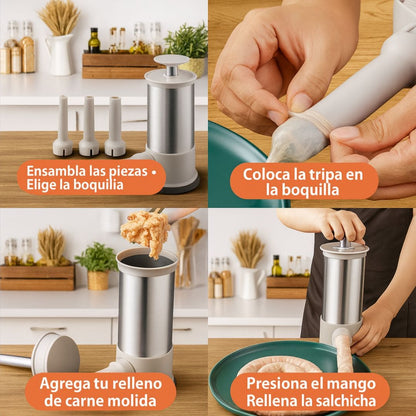 Ensambla las piezas • Elige la boquilia

Coloca la tripa en la boquilla

Agrega tu relleno de carne molida

Presiona el mango Rellena la salchicha