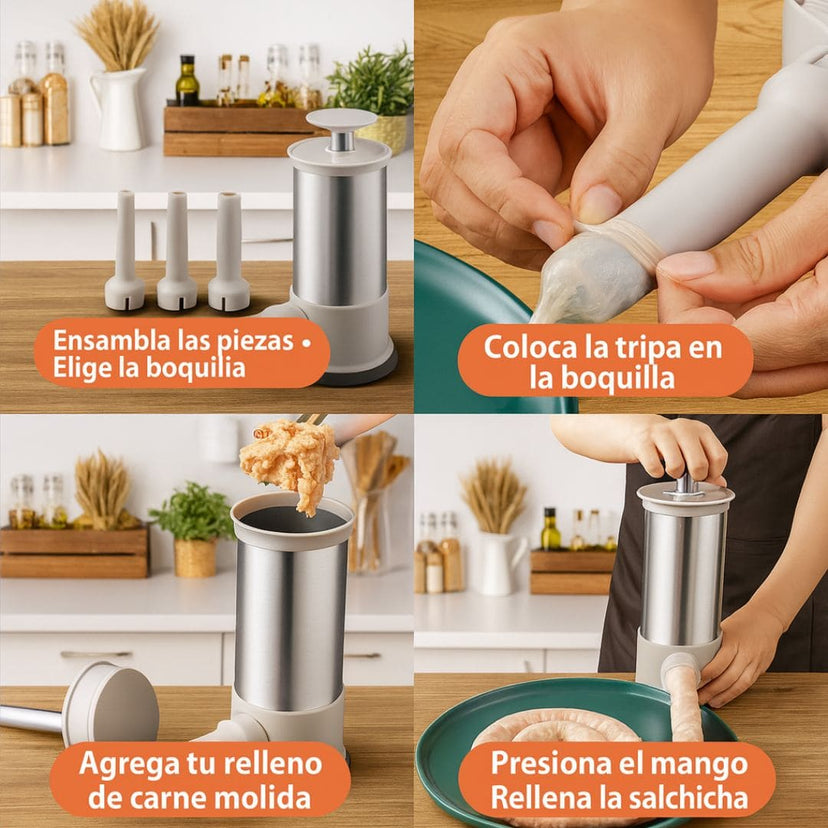 Ensambla las piezas •
Elige la boquilia

Coloca la tripa en
la boquilla

Agrega tu relleno
de carne molida

Presiona el mango
Rellena la salchicha