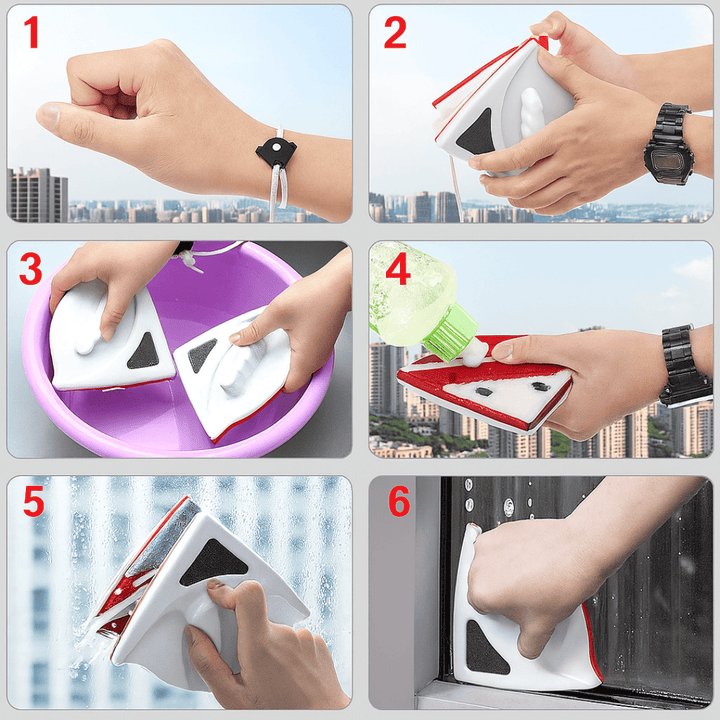 1

2

3

4

5

6