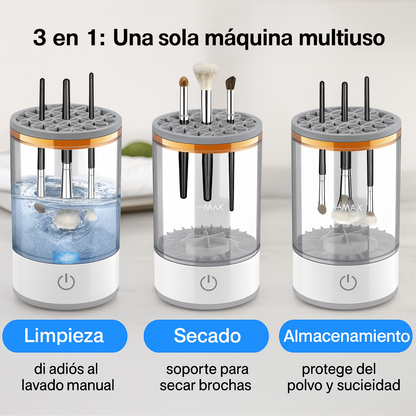 3 en 1: Una sola máquina multiuso

MAX

MAX

Limpieza

di adiós al lavado manual

Secado

soporte para secar brochas

Almacenamiento

protege del polvo y sucieidad